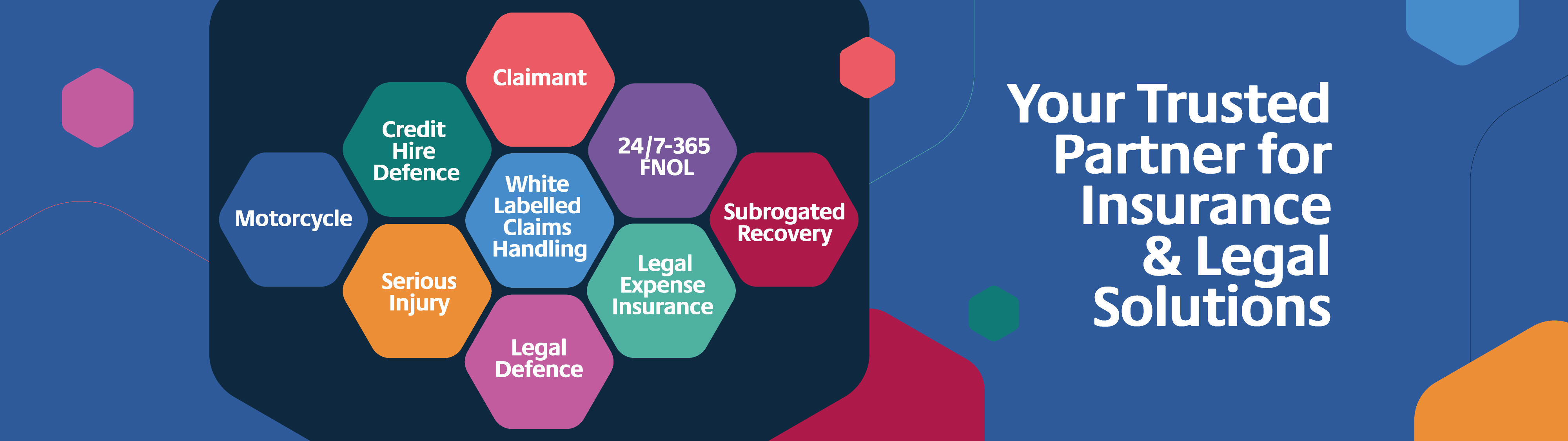 Claimant

Credit
Hire
Defence

24/7-365
FNOL

Motorcycle

White
Labelled
Claims
Handling

Subrogated
Recovery

Serious
Injury

Legal
Expense
Insurance

Legal
Defence

Your Trusted
Partner for
Insurance
& Legal
Solutions